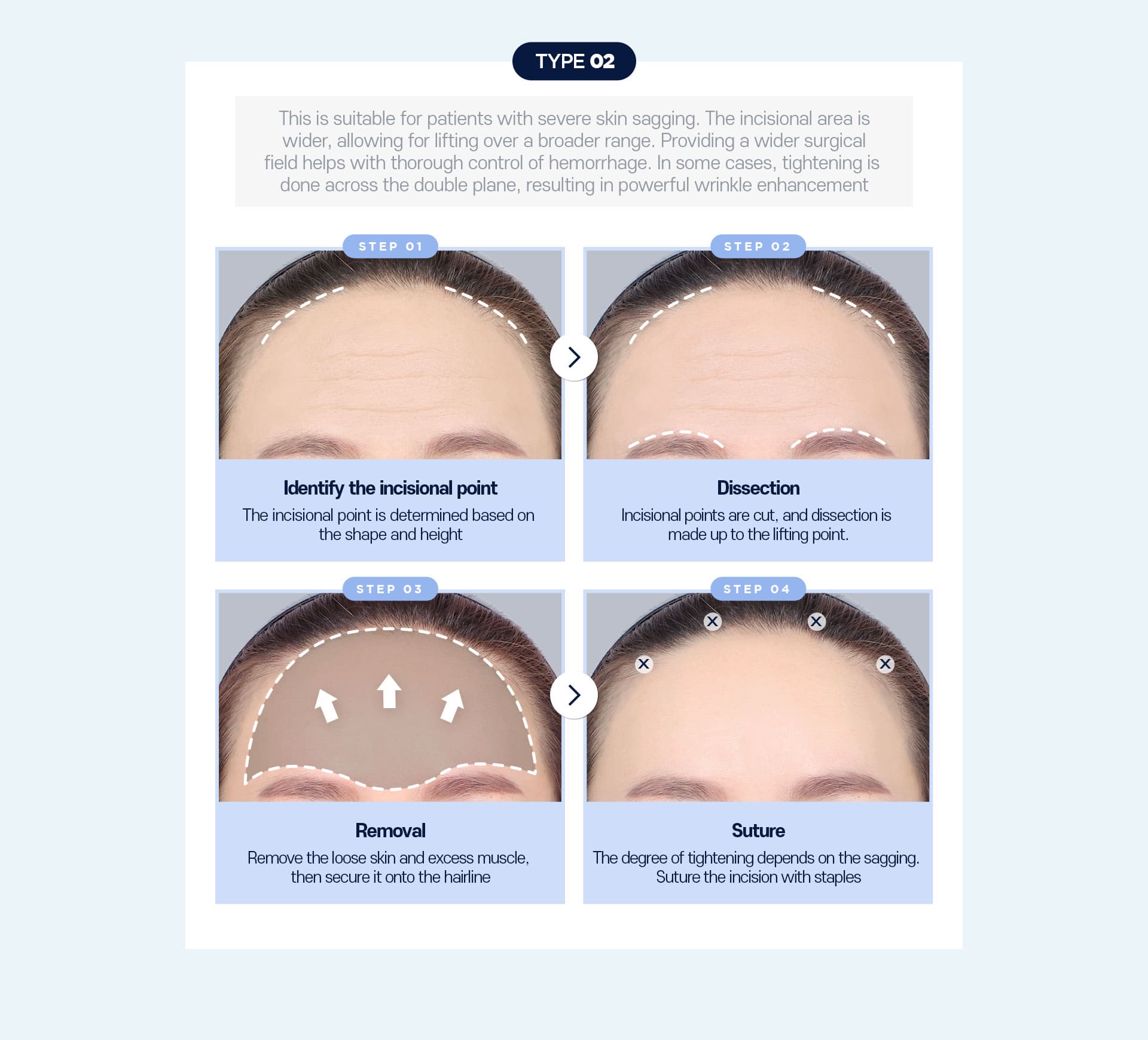 TYPE 02

This is suitable for patients with severe skin sagging. The incisional area is wider, allowing for lifting over a broader range. Providing a wider surgical field helps with thorough control of hemorrhage. In some cases, tightening is done across the double plane, resulting in powerful wrinkle enhancement

STEP 01

Identify the incisional point

The incisional point is determined based on the shape and height

STEP 02

Dissection

Incisional points are cut, and dissection is made up to the lifting point.

STEP 03

Removal

Remove the loose skin and excess muscle, then secure it onto the hairline

STEP 04

Suture

The degree of tightening depends on the sagging. Suture the incision with staples